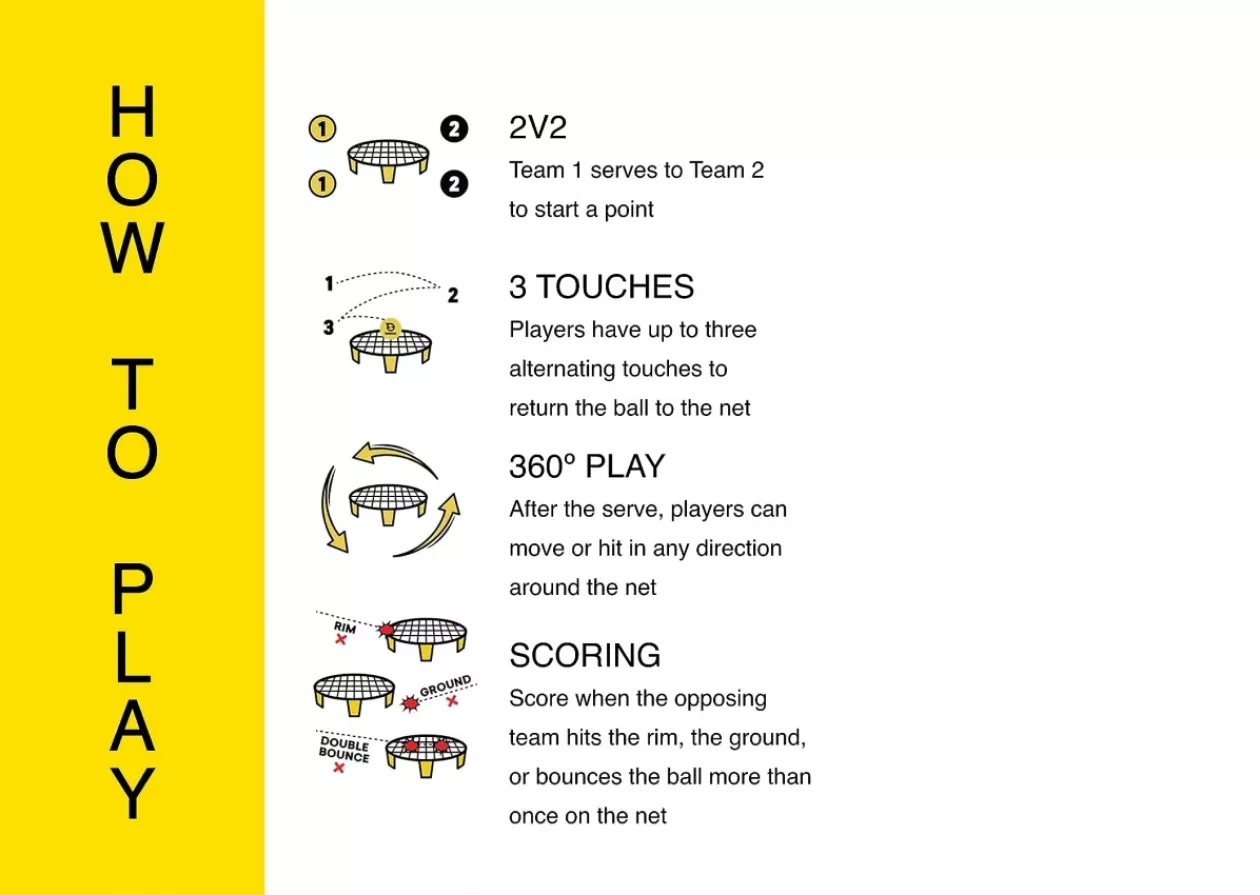 HOW TO PLAY

1 2
1 2

2V2
Team 1 serves to Team 2 to start a point

1
2
3

3 TOUCHES
Players have up to three alternating touches to return the ball to the net

360º PLAY
After the serve, players can move or hit in any direction around the net

RIM
GROUND
DOUBLE BOUNCE

SCORING
Score when the opposing team hits the rim, the ground, or bounces the ball more than once on the net